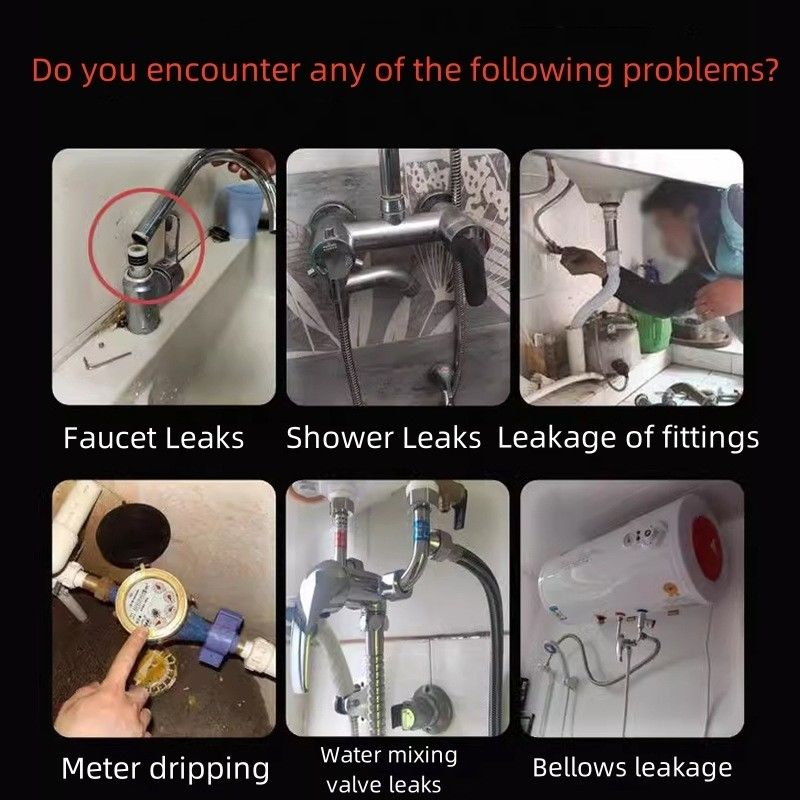 Do you encounter any of the following problems?

Faucet Leaks

Shower Leaks

Leakage of fittings

Meter dripping

Water mixing valve leaks

Bellows leakage